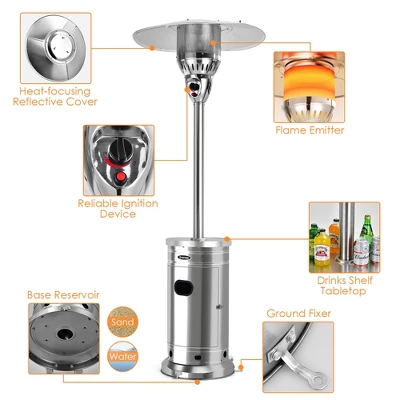 Heat-focusing Reflective Cover

Flame Emitter

Reliable Ignition Device

Drinks Shelf Tabletop

Base Reservoir

Sand

Water

Ground Fixer